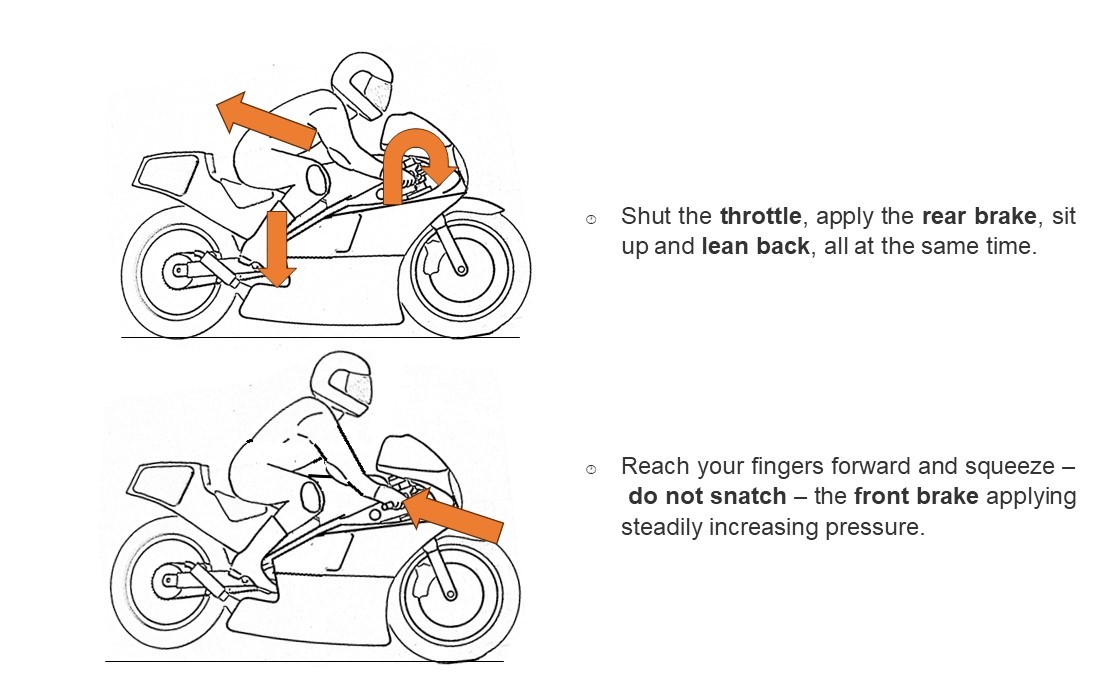 Shut the throttle, apply the rear brake, sit up and lean back, all at the same time.

Reach your fingers forward and squeeze – do not snatch – the front brake applying steadily increasing pressure.